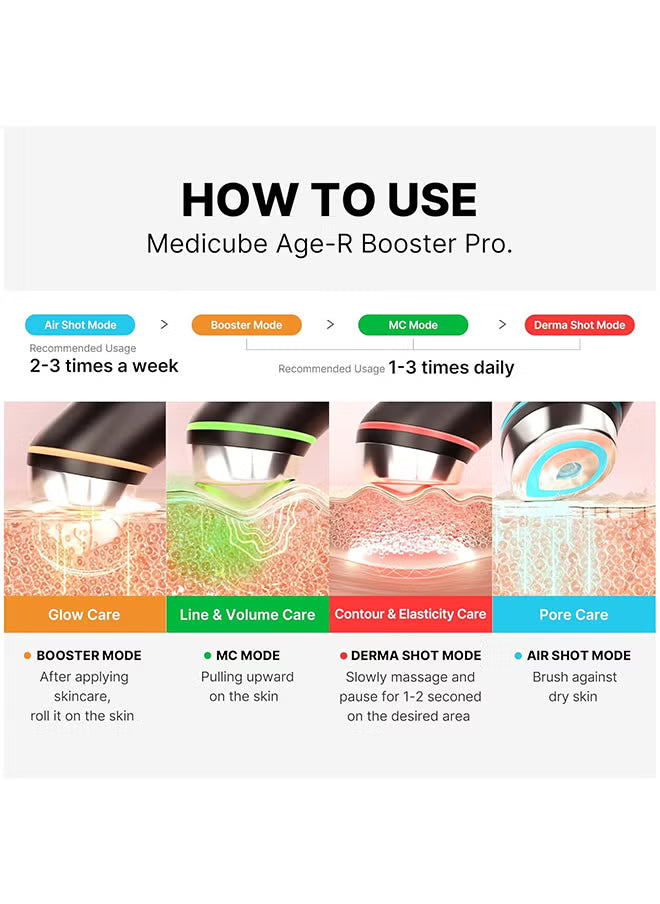 HOW TO USE
Medicube Age-R Booster Pro.

Air Shot Mode > Booster Mode > MC Mode > Derma Shot Mode

Recommended Usage
2-3 times a week

Recommended Usage 1-3 times daily

Glow Care

Line & Volume Care

Contour & Elasticity Care

Pore Care

● BOOSTER MODE
After applying skincare, roll it on the skin

● MC MODE
Pulling upward on the skin

● DERMA SHOT MODE
Slowly massage and pause for 1-2 seconed on the desired area

● AIR SHOT MODE
Brush against dry skin