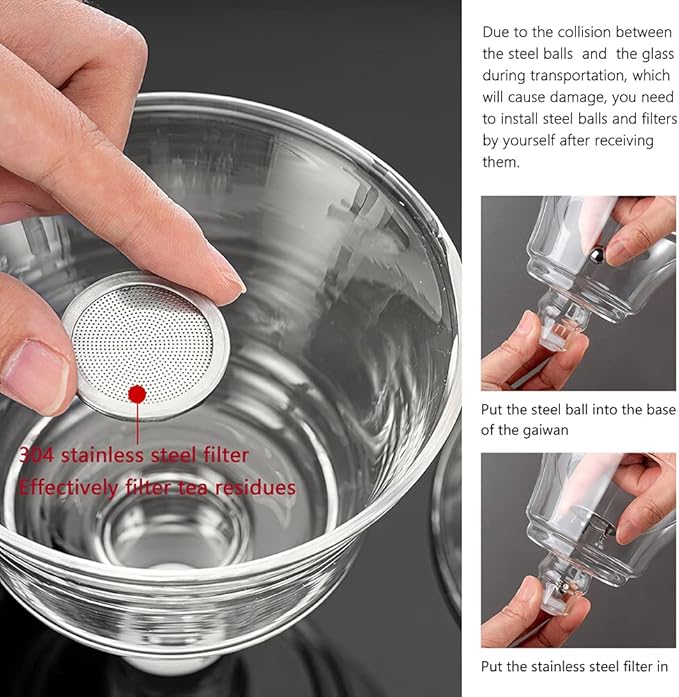 304 stainless steel filter
Effectively filter tea residues

Due to the collision between the steel balls and the glass during transportation, which will cause damage, you need to install steel balls and filters by yourself after receiving them.

Put the steel ball into the base of the gaiwan

Put the stainless steel filter in