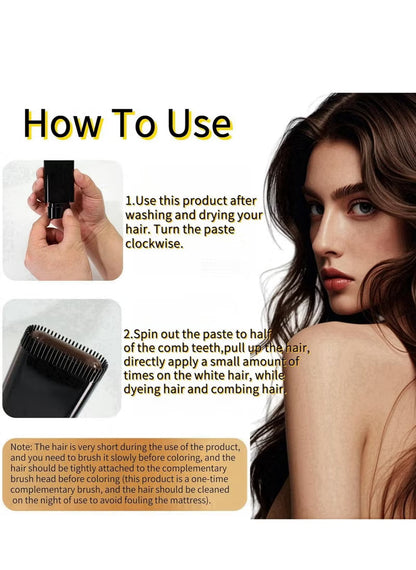 How To Use

1.Use this product after washing and drying your hair. Turn the paste clockwise.

2.Spin out the paste to half of the comb teeth,pull up the hair, directly apply a small amount of times on the white hair, while dyeing hair and combing hair.

Note: The hair is very short during the use of the product, and you need to brush it slowly before coloring, and the hair should be tightly attached to the complementary brush head before coloring (this product is a one-time complementary brush, and the hair should be cleaned on the night of use to avoid fouling the mattress).